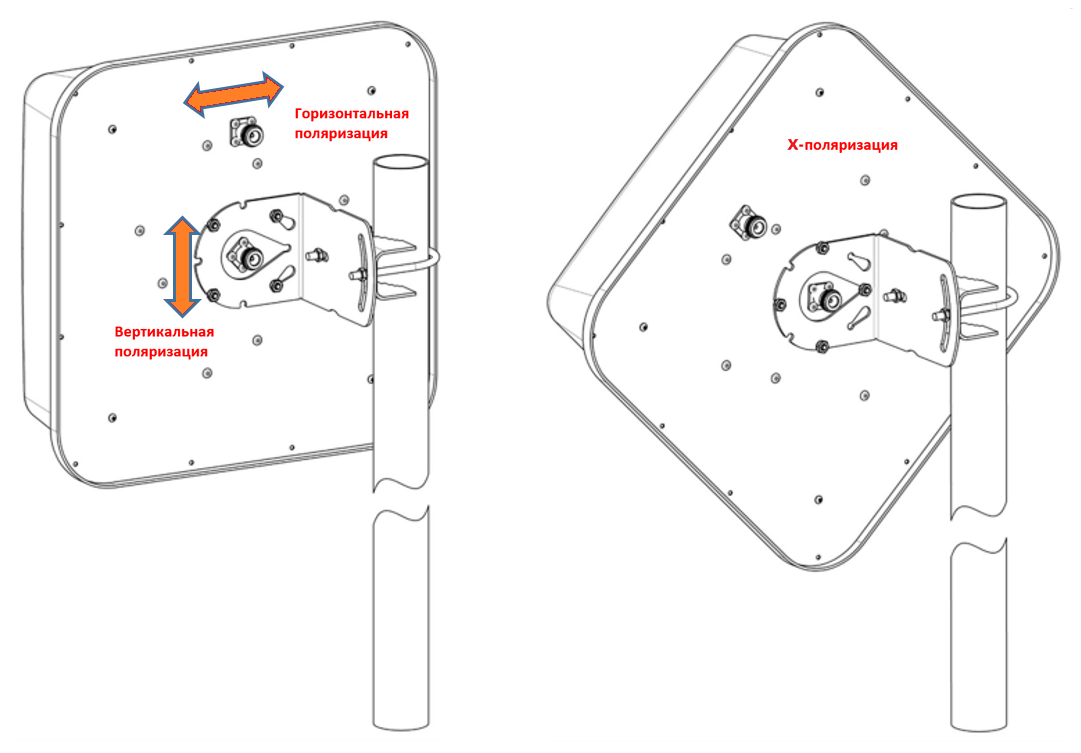 Горизонтальная поляризация

Вертикальная поляризация

Х-поляризация